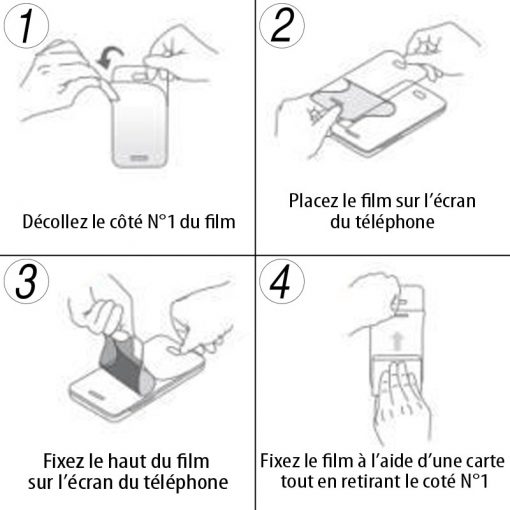 1

Décollez le côté N°1 du film

2

Placez le film sur l'écran du téléphone

3

Fixez le haut du film sur l'écran du téléphone

4

Fixez le film à l'aide d'une carte tout en retirant le coté N°1