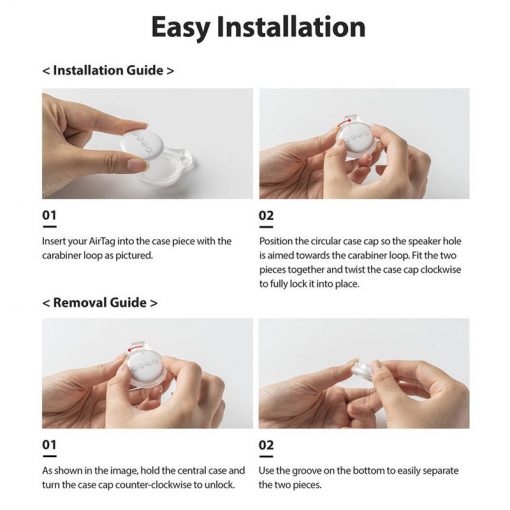 Easy Installation

< Installation Guide >

01

Insert your AirTag into the case piece with the carabiner loop as pictured.

02

Position the circular case cap so the speaker hole is aimed towards the carabiner loop. Fit the two pieces together and twist the case cap clockwise to fully lock it into place.

< Removal Guide >

01

As shown in the image, hold the central case and turn the case cap counter-clockwise to unlock.

02

Use the groove on the bottom to easily separate the two pieces.